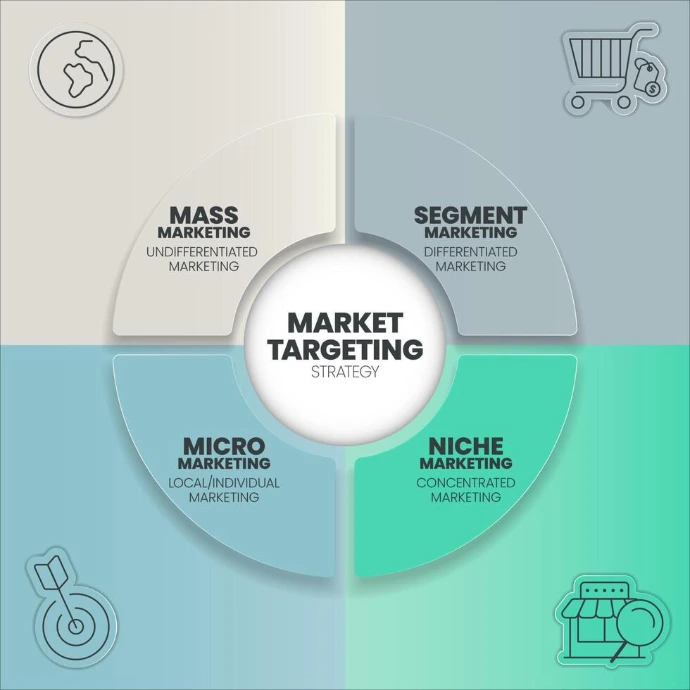 MASS
MARKETING
UNDIFFERENTIATED MARKETING

SEGMENT
MARKETING
DIFFERENTIATED MARKETING

MARKET
TARGETING
STRATEGY

MICRO
MARKETING
LOCAL/INDIVIDUAL MARKETING

NICHE
MARKETING
CONCENTRATED MARKETING